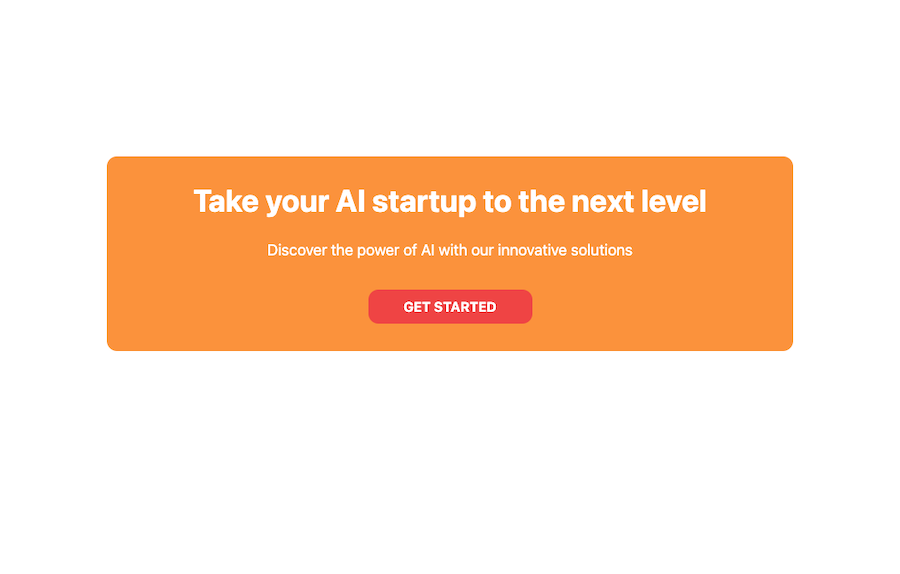 Take your AI startup to the next level

Discover the power of AI with our innovative solutions

GET STARTED